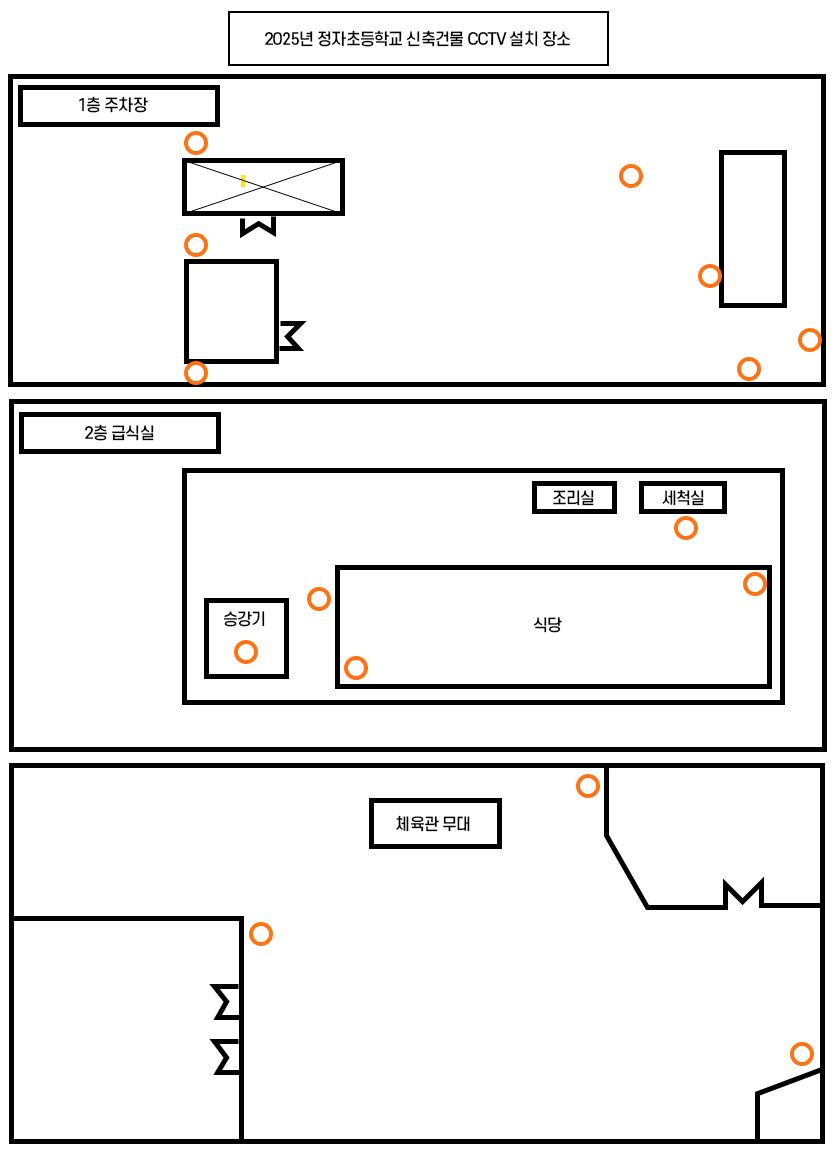 2025년 정자초등학교 신축건물 CCTV 설치 장소

1층 주차장

2층 급식실

조리실

세척실

승강기

식당

체육관 무대